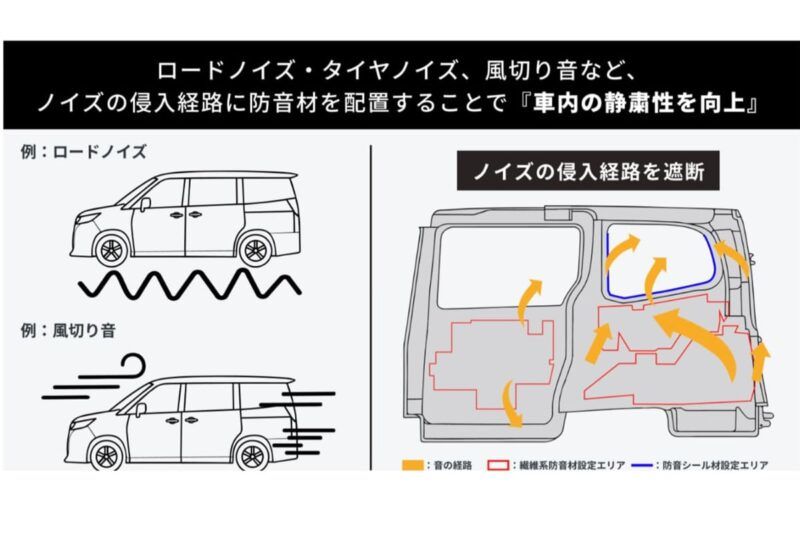 ロードノイズ・タイヤノイズ、風切り音など、
ノイズの侵入経路に防音材を配置することで『車内の静粛性を向上』

例：ロードノイズ

例：風切り音

ノイズの侵入経路を遮断

：音の経路　：繊維系防音材設定エリア　：防音シール材設定エリア